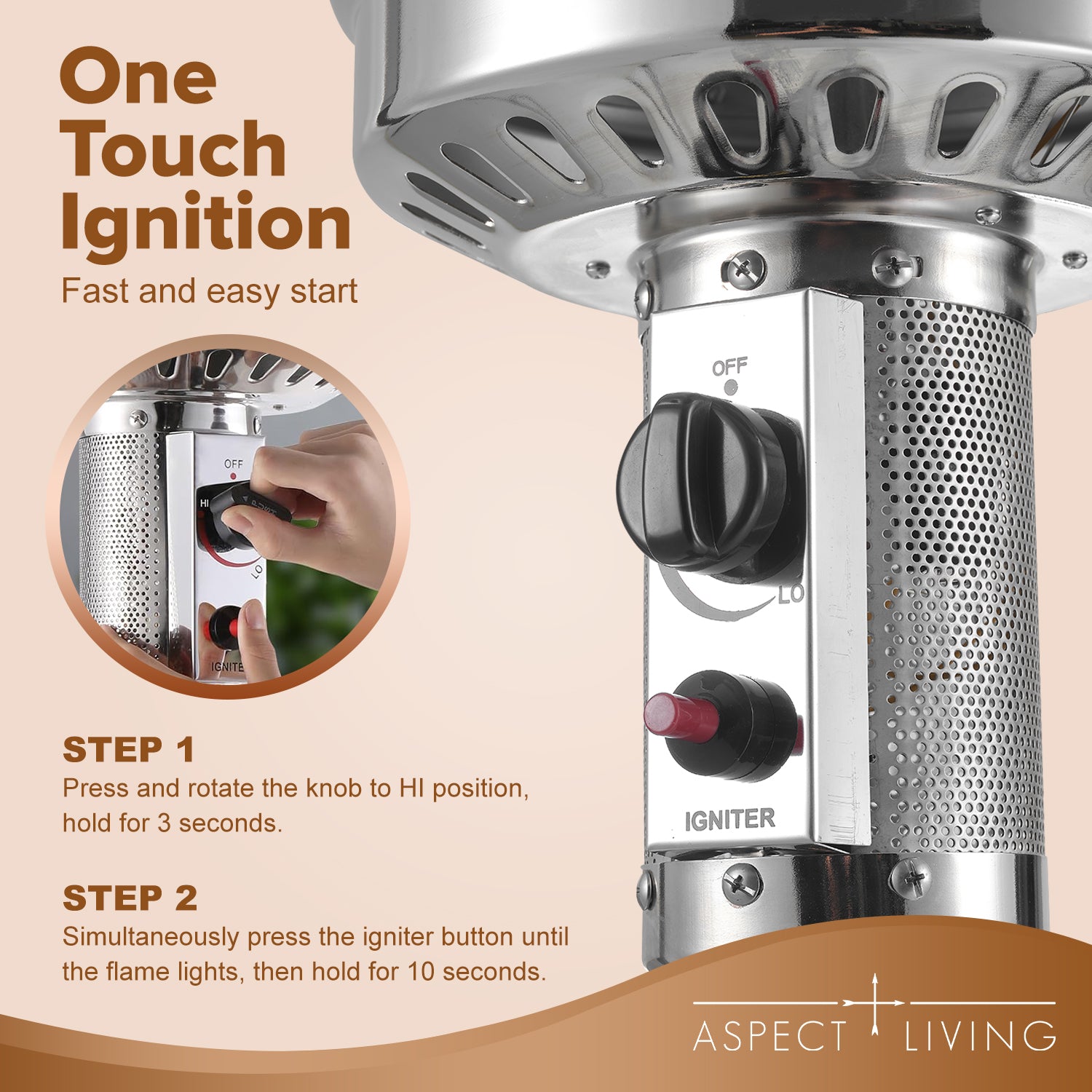 One Touch Ignition

Fast and easy start

OFF

HI

LO

IGNITE

STEP 1

Press and rotate the knob to HI position, hold for 3 seconds.

STEP 2

Simultaneously press the igniter button until the flame lights, then hold for 10 seconds.

OFF

LO

IGNITER

ASPECT LIVING