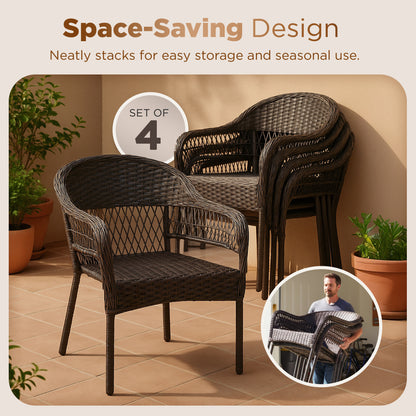 Space-Saving Design

Neatly stacks for easy storage and seasonal use.

SET OF
4